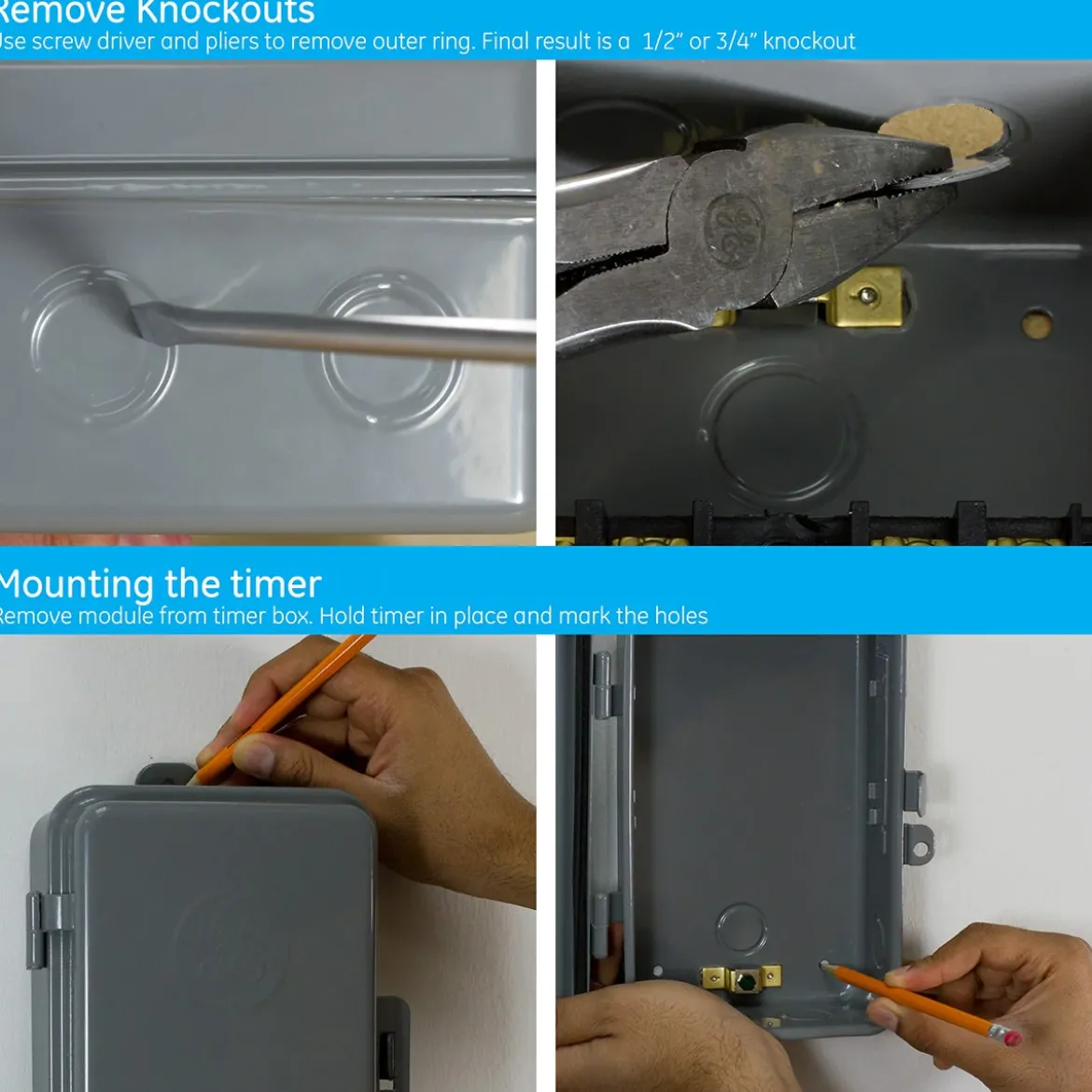 Remove Knockouts
Use screw driver and pliers to remove outer ring. Final result is a 1/2" or 3/4" knockout

Mounting the timer
Remove module from timer box. Hold timer in place and mark the holes